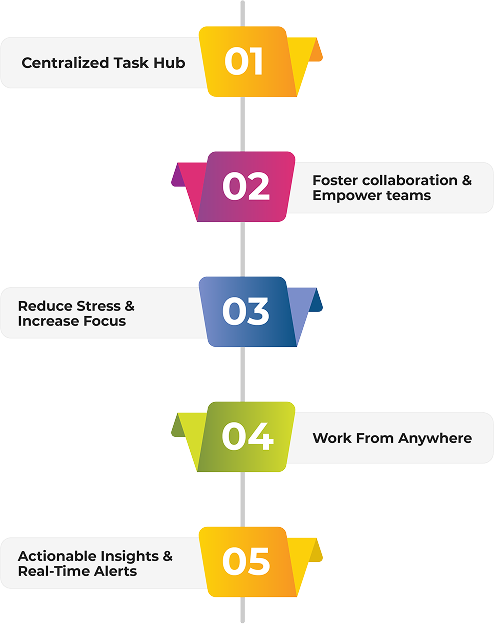 Centralized Task Hub
01

02
Foster collaboration & Empower teams

Reduce Stress & Increase Focus
03

04
Work From Anywhere

Actionable Insights & Real-Time Alerts
05